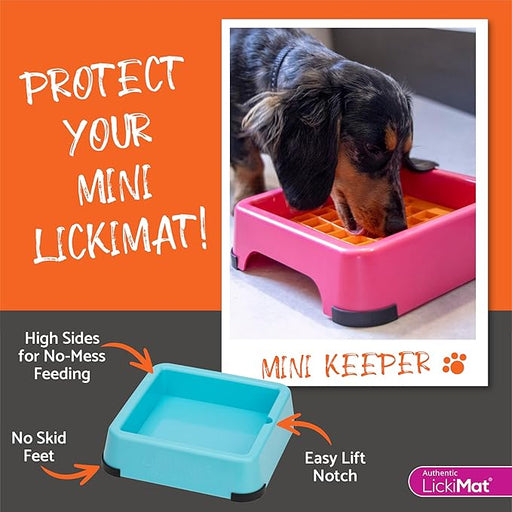 PROTECT YOUR MINI LICKIMAT!

MINI KEEPER

High Sides for No-Mess Feeding

No Skid Feet

Easy Lift Notch

Authentic LickiMat®