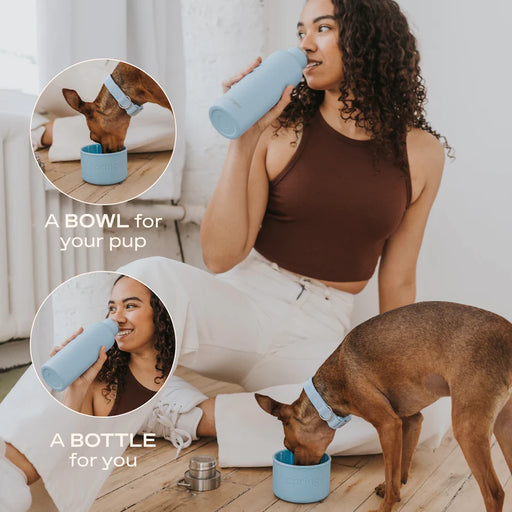 A BOWL for your pup

A BOTTLE for you