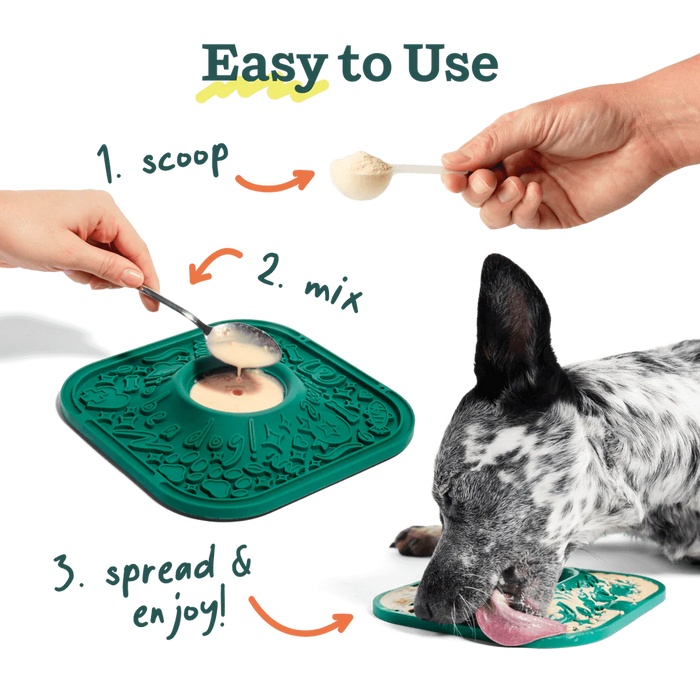 Easy to Use

1. scoop

2. mix

be a dog!

3. spread & enjoy!