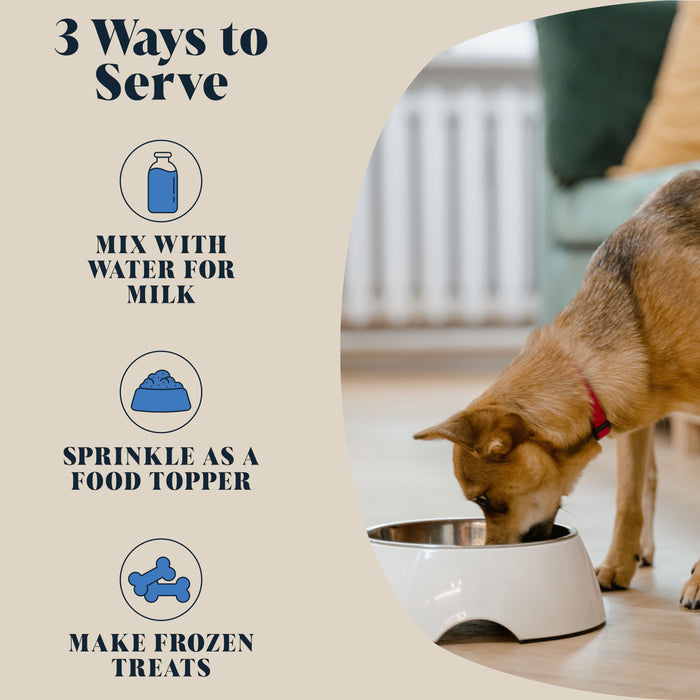 3 Ways to Serve

MIX WITH WATER FOR MILK

SPRINKLE AS A FOOD TOPPER

MAKE FROZEN TREATS